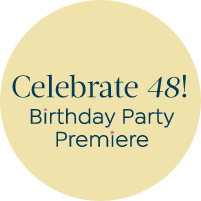 Celebrate 48!
Birthday Party Premiere