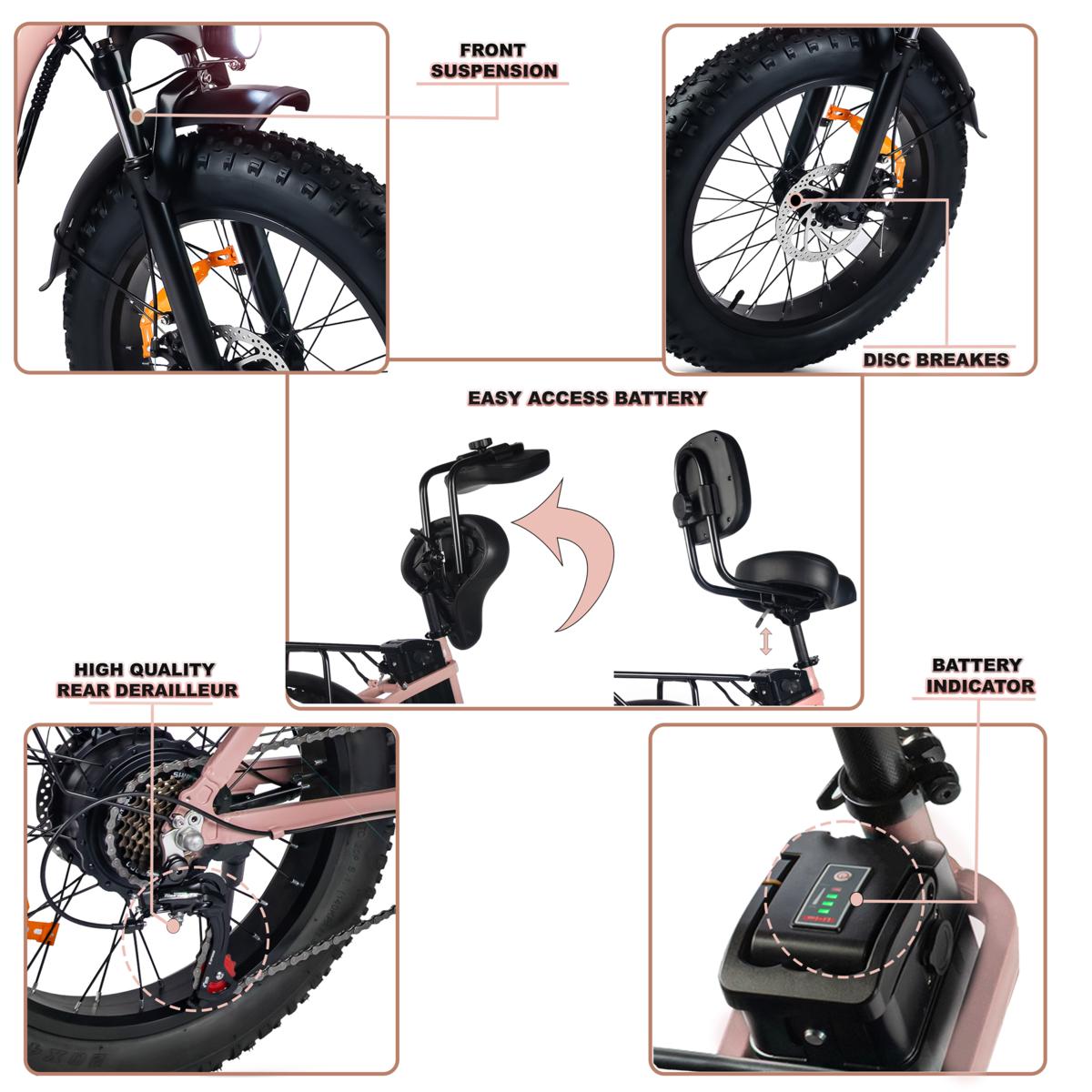 FRONT SUSPENSION

DISC BREAKES

EASY ACCESS BATTERY

HIGH QUALITY REAR DERAILLEUR

BATTERY INDICATOR